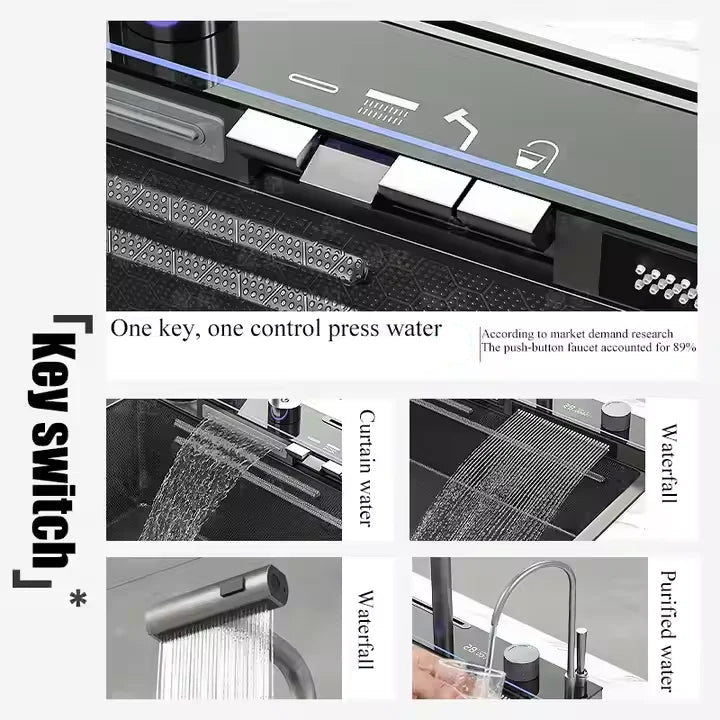 「Key switch」*

One key, one control press water

According to market demand research
The push-button faucet accounted for 89%

Curtain water

Waterfall

Waterfall

Purified water