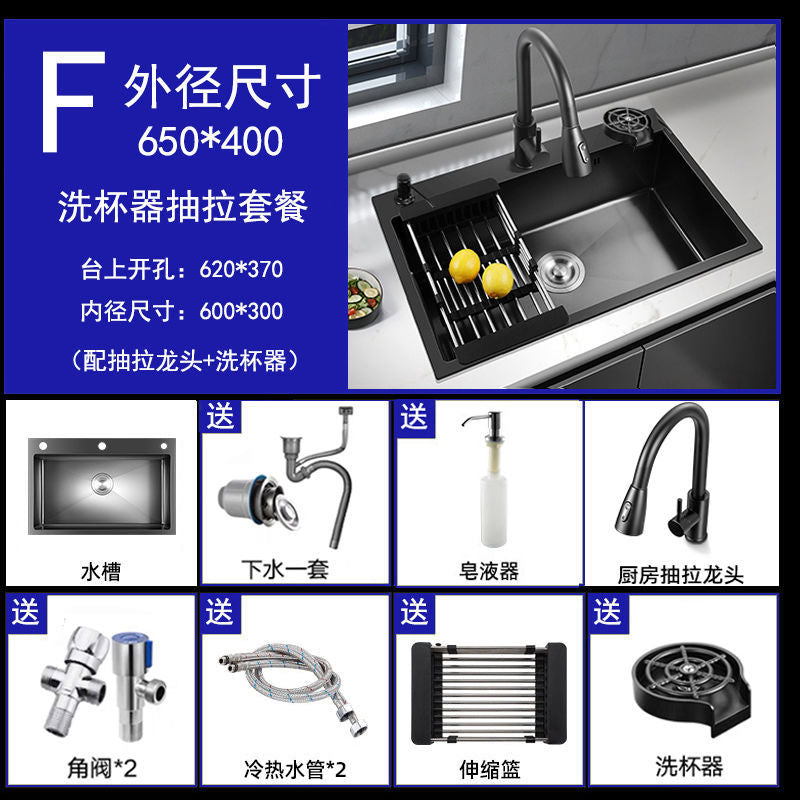 F 外径尺寸
650*400

洗杯器抽拉套餐

台上开孔：620*370
内径尺寸：600*300
（配抽拉龙头+洗杯器）

水槽

送
下水一套

送
皂液器

厨房抽拉龙头

送
角阀*2

送
冷热水管*2

送
伸缩篮

送
洗杯器