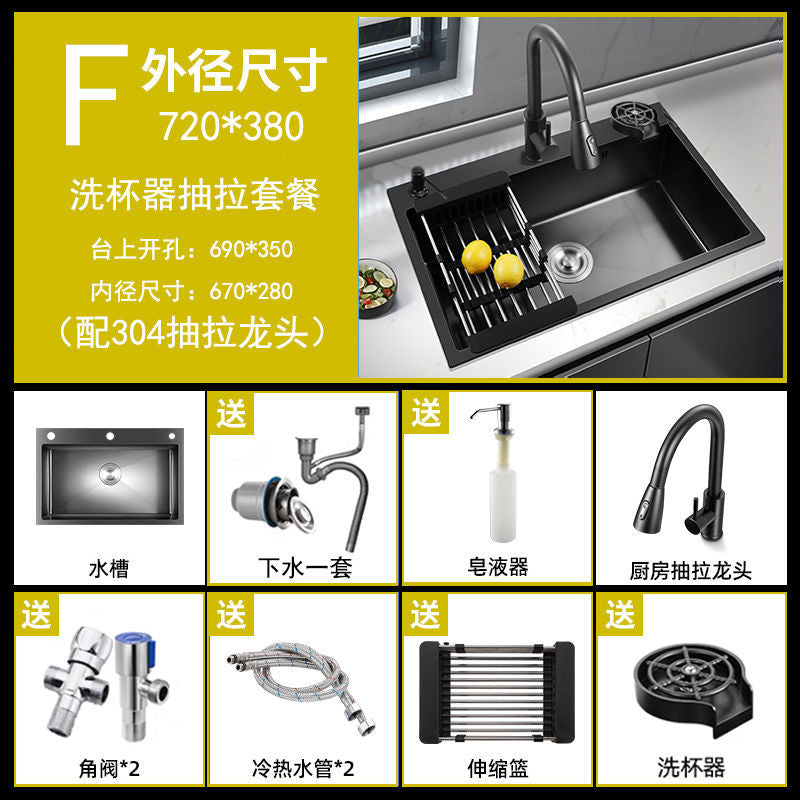 F 外径尺寸
720*380

洗杯器抽拉套餐

台上开孔：690*350

内径尺寸：670*280

（配304抽拉龙头）

水槽

送
下水一套

送
皂液器

厨房抽拉龙头

送
角阀*2

送
冷热水管*2

送
伸缩篮

送
洗杯器