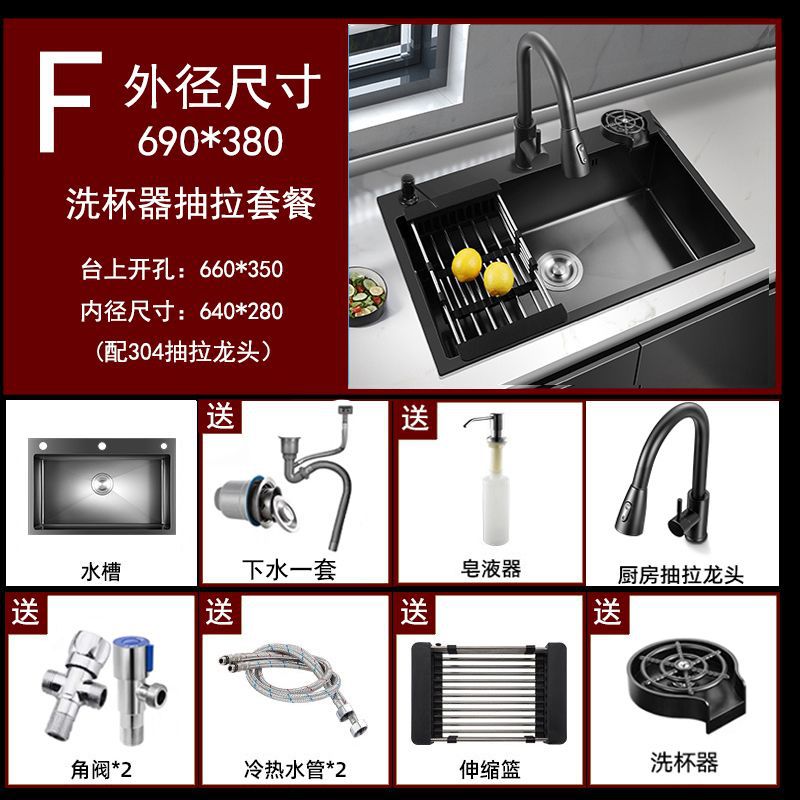 F 外径尺寸
690*380

洗杯器抽拉套餐

台上开孔：660*350
内径尺寸：640*280
（配304抽拉龙头）

水槽

送
下水一套

送
皂液器

厨房抽拉龙头

送
角阀*2

送
冷热水管*2

送
伸缩篮

送
洗杯器