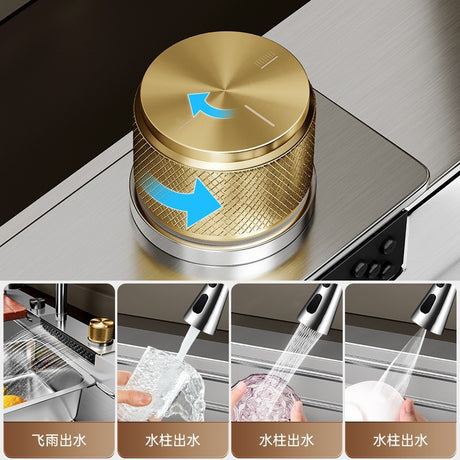 飞雨出水

水柱出水

水柱出水

水柱出水